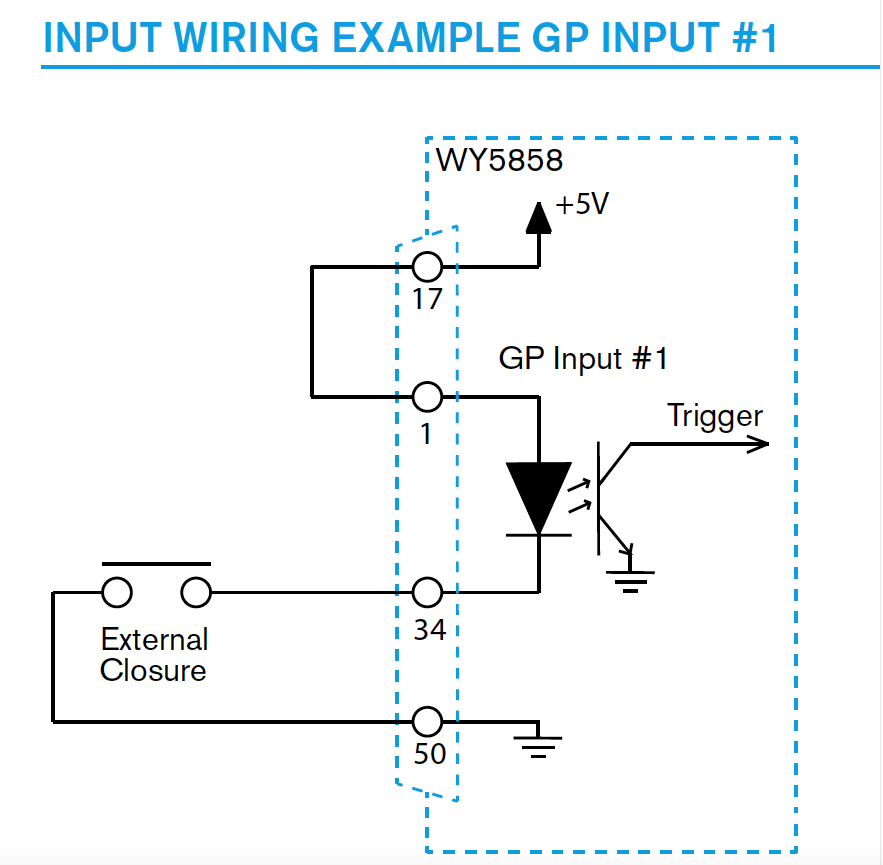 INPUT WIRING EXAMPLE GP INPUT #1

WY5858

+5V

17

GP Input #1

1

Trigger

External Closure

34

50